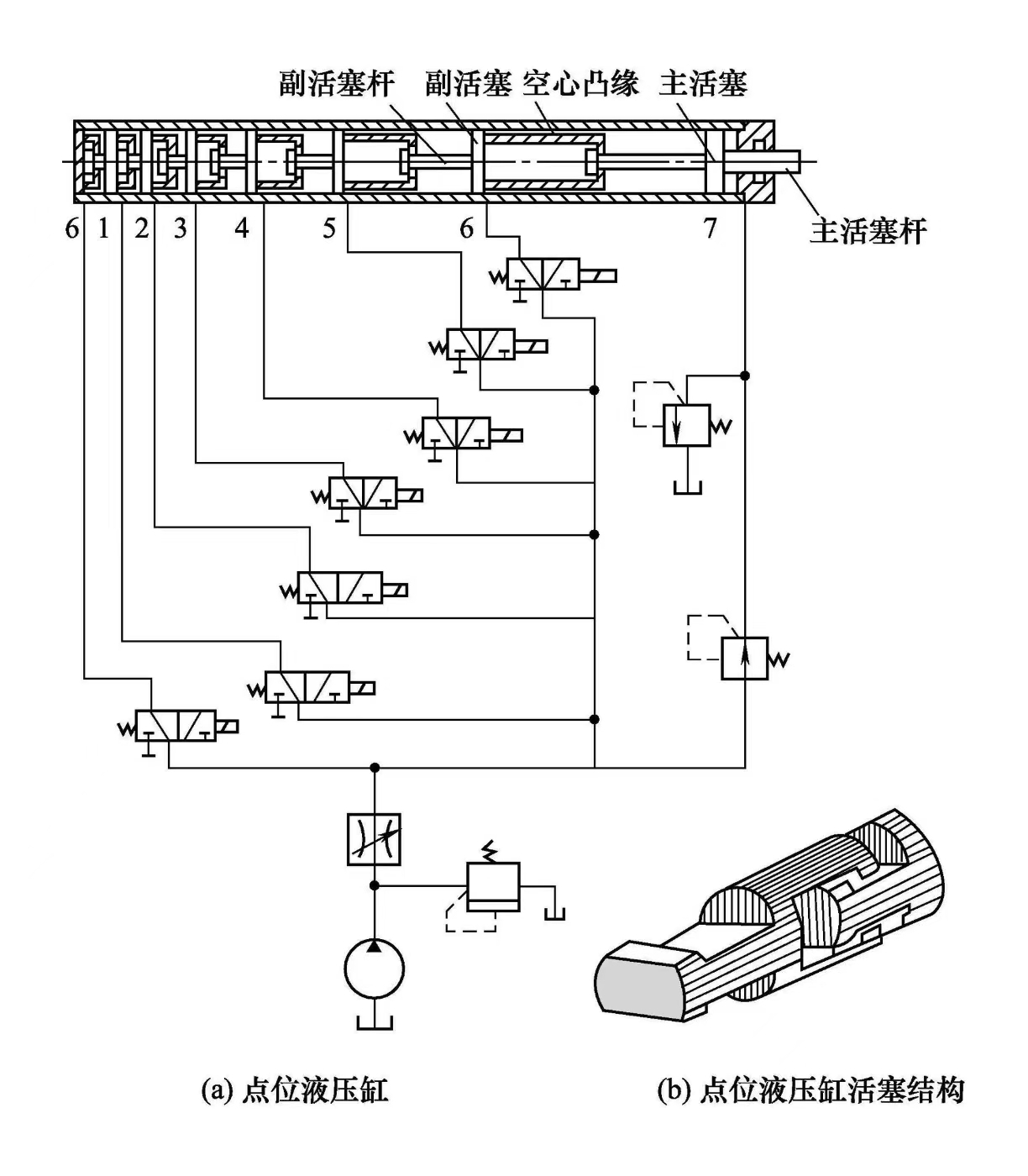 副活塞杆 副活塞 空心凸缘 主活塞

6 1 2 3 4 5 6 7

主活塞杆

(a) 点位液压缸

(b) 点位液压缸活塞结构